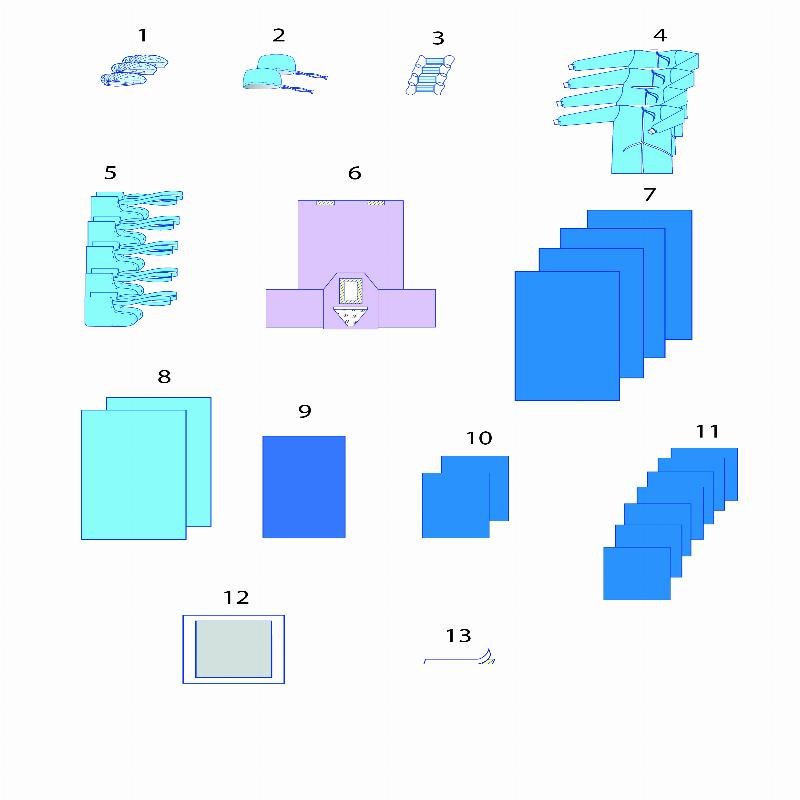 1

2

3

4

5

6

7

8

9

10

11

12

13